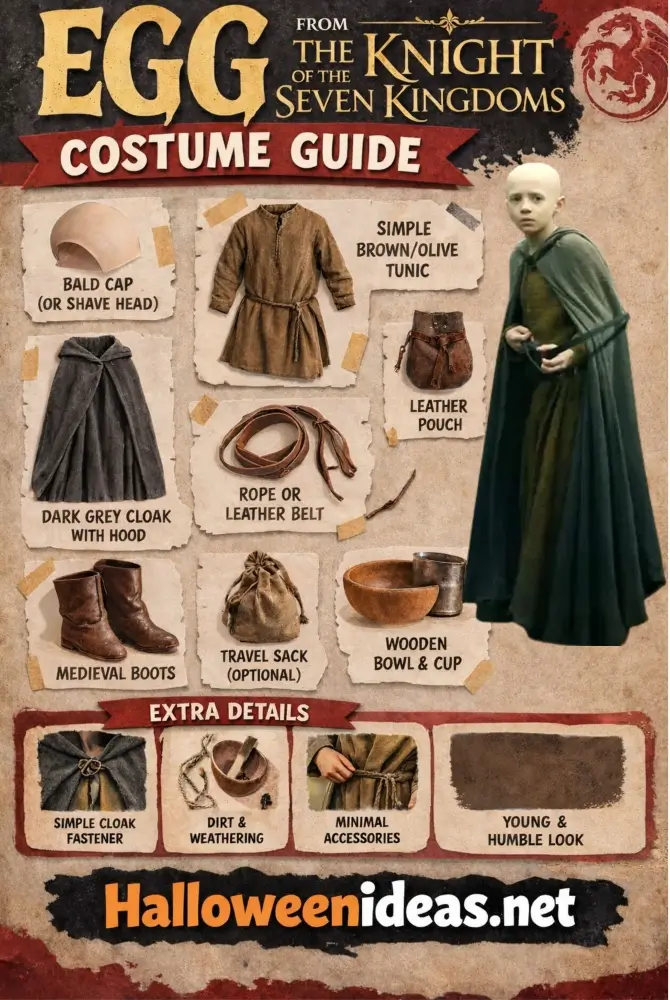 EGG FROM THE KNIGHT OF THE SEVEN KINGDOMS

COSTUME GUIDE

BALD CAP (OR SHAVE HEAD)

SIMPLE BROWN/OLIVE TUNIC

LEATHER POUCH

DARK GREY CLOAK WITH HOOD

ROPE OR LEATHER BELT

MEDIEVAL BOOTS

TRAVEL SACK (OPTIONAL)

WOODEN BOWL & CUP

EXTRA DETAILS

SIMPLE CLOAK FASTENER

DIRT & WEATHERING

MINIMAL ACCESSORIES

YOUNG & HUMBLE LOOK

Halloweenideas.net