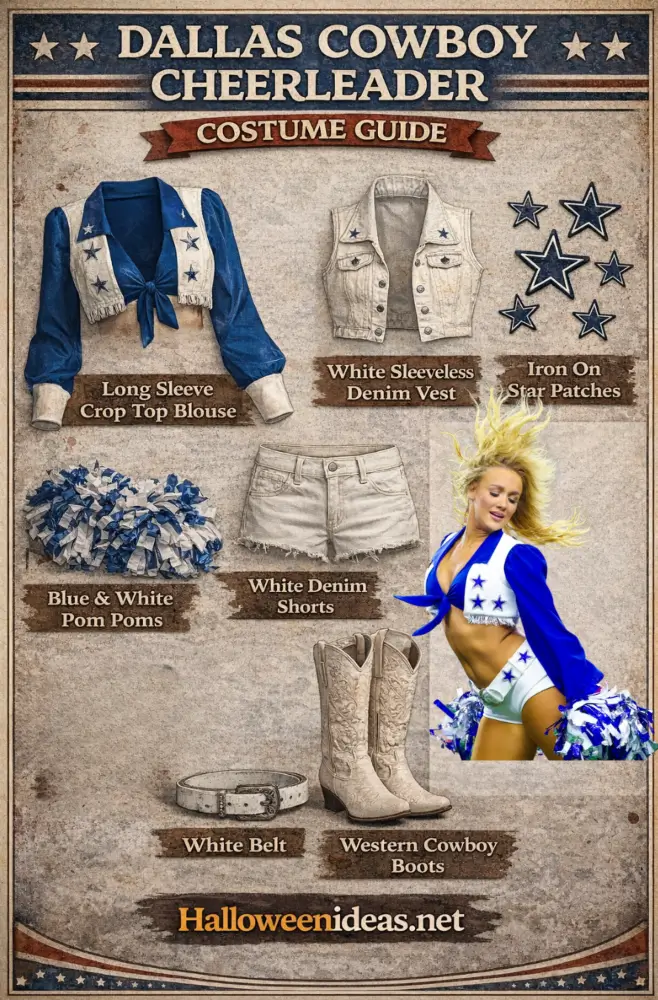 DALLAS COWBOY CHEERLEADER

COSTUME GUIDE

Long Sleeve Crop Top Blouse

White Sleeveless Denim Vest

Iron On Star Patches

Blue & White Pom Poms

White Denim Shorts

White Belt

Western Cowboy Boots

Halloweenideas.net